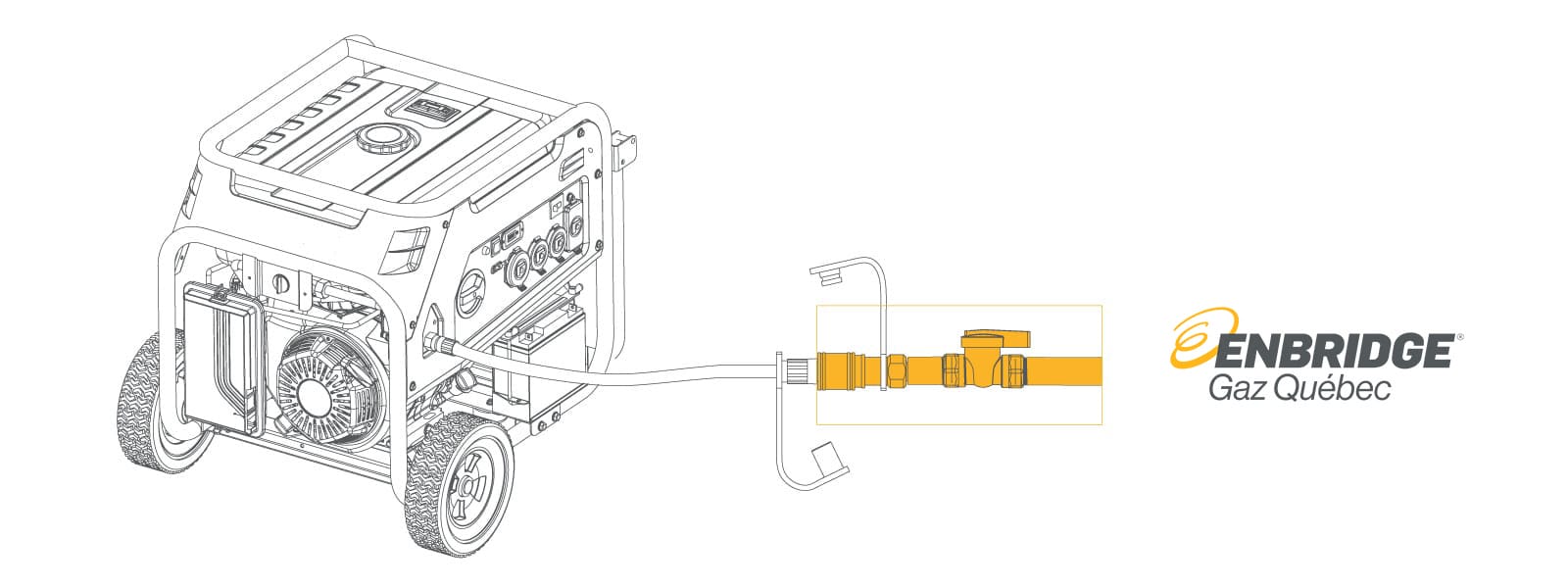 ENBRIDGE®
Gaz Québec